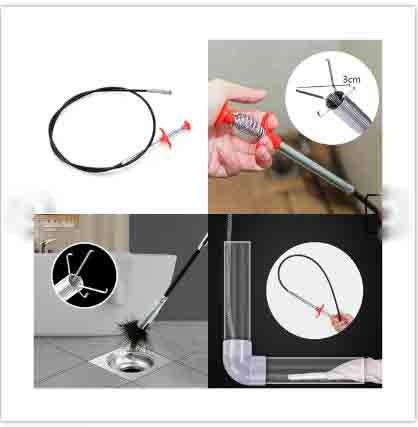 3cm