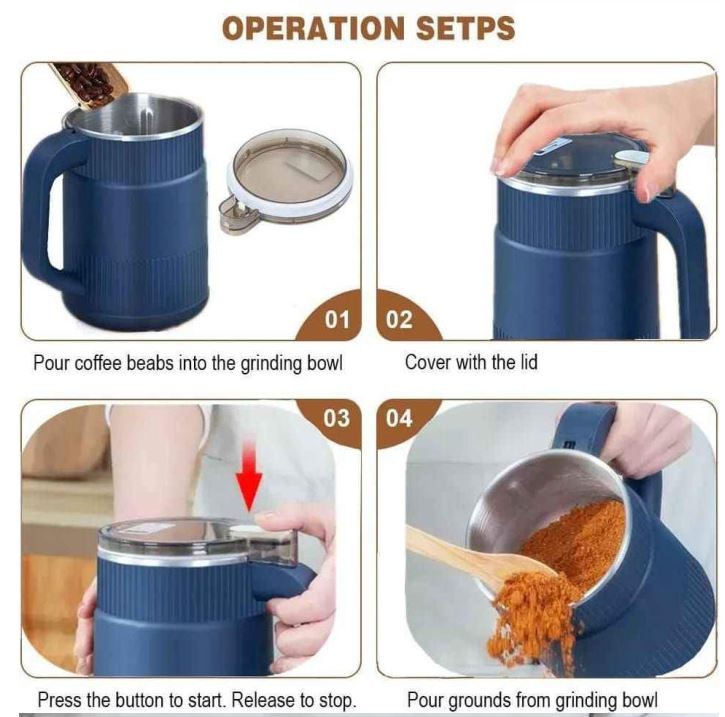 OPERATION SETPS

01

Pour coffee beabs into the grinding bowl

02

Cover with the lid

03

Press the button to start. Release to stop.

04

Pour grounds from grinding bowl