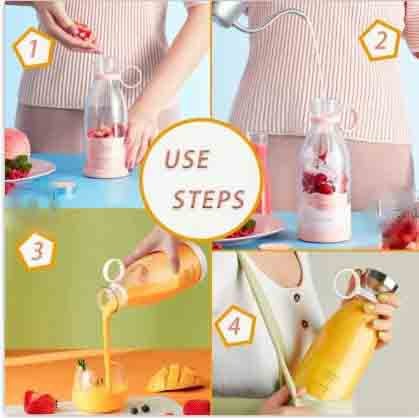 1

2

USE STEPS

3

4